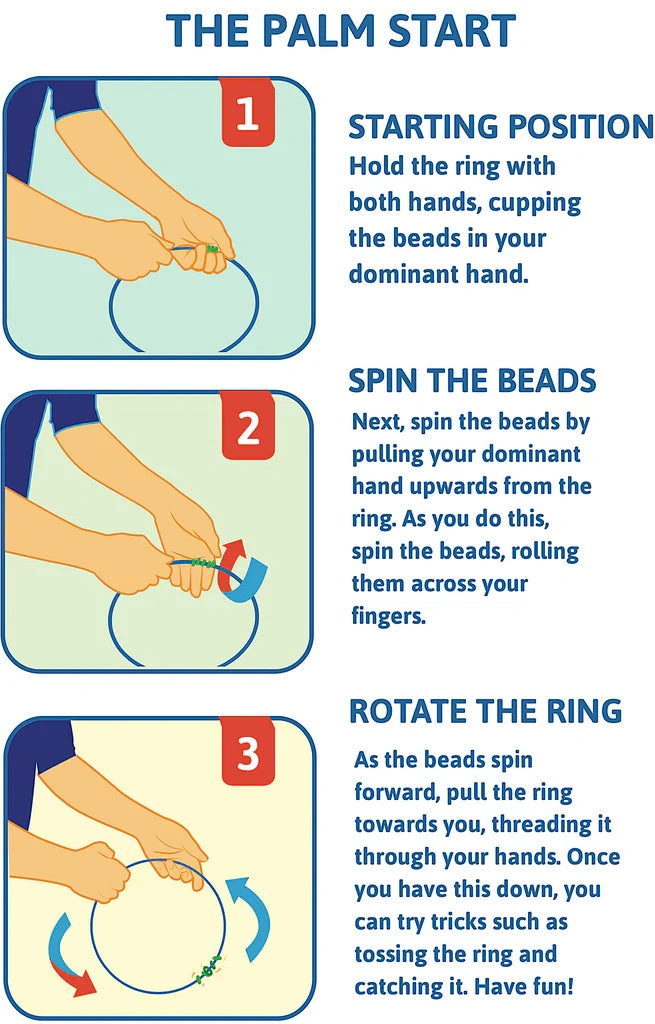 THE PALM START

1

STARTING POSITION
Hold the ring with both hands, cupping the beads in your dominant hand.

2

SPIN THE BEADS
Next, spin the beads by pulling your dominant hand upwards from the ring. As you do this, spin the beads, rolling them across your fingers.

3

ROTATE THE RING
As the beads spin forward, pull the ring towards you, threading it through your hands. Once you have this down, you can try tricks such as tossing the ring and catching it. Have fun!